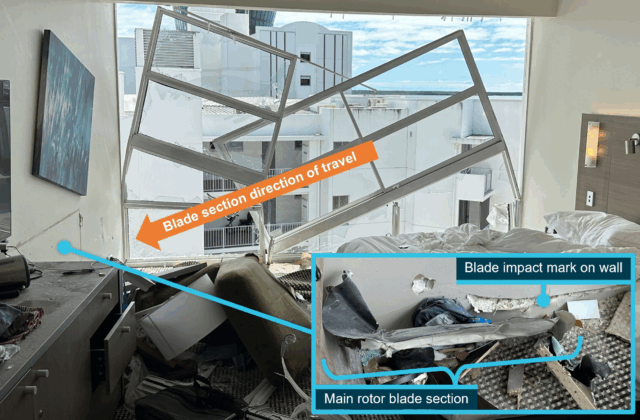 Blade section direction of travel

Blade impact mark on wall

Main rotor blade section